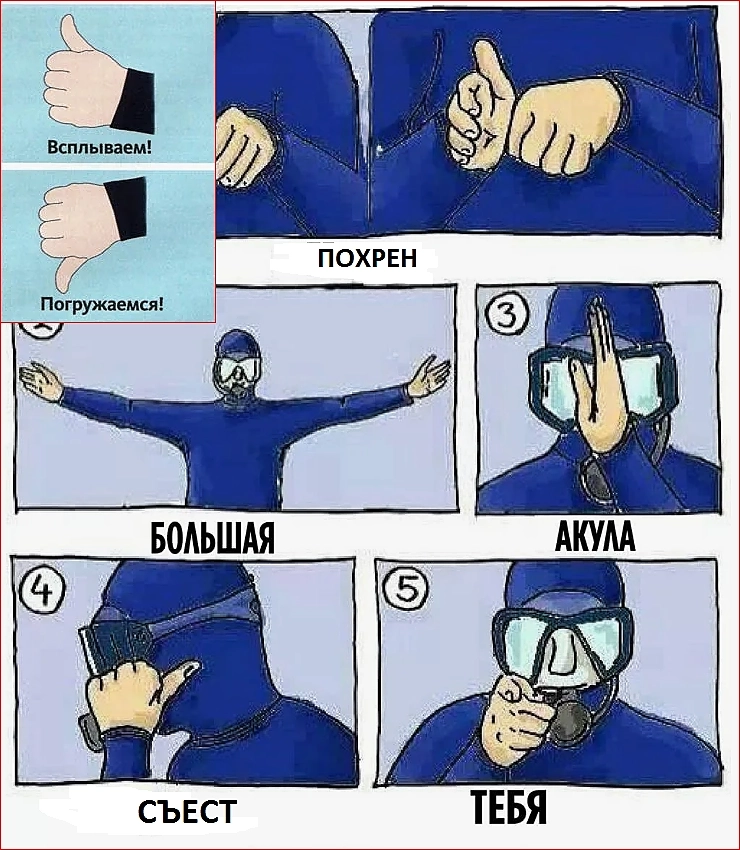 Всплываем!

Погружаемся!

ПОХРЕН

БОЛЬШАЯ

3

АКУЛА

4

СЪЕСТ

5

ТЕБЯ