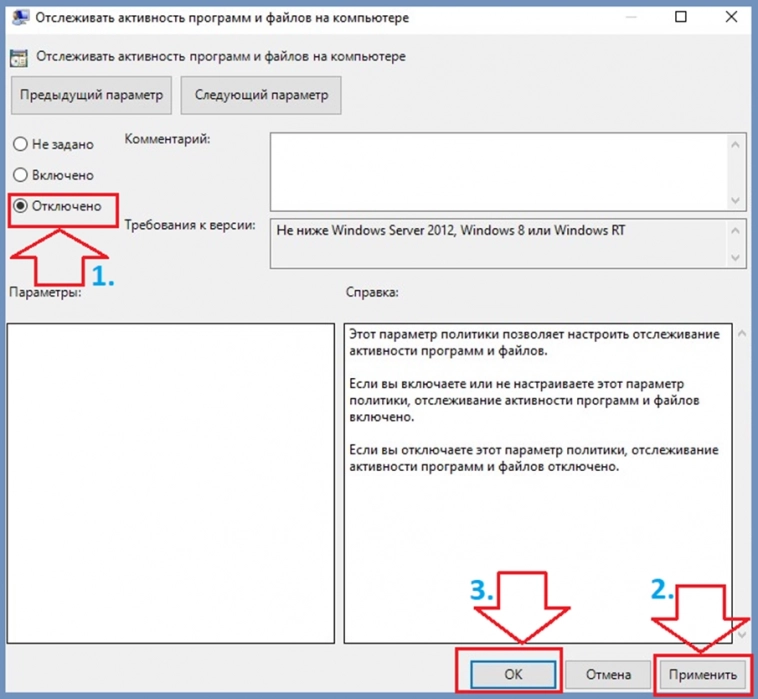 Отслеживать активность программ и файлов на компьютере

Отслеживать активность программ и файлов на компьютере

Предыдущий параметр

Следующий параметр

Не задано

Включено

Отключено

1.

Комментарий:

Требования к версии:

Не ниже Windows Server 2012, Windows 8 или Windows RT

Параметры:

Справка:

Этот параметр политики позволяет настроить отслеживание активности программ и файлов.

Если вы включаете или не настраиваете этот параметр политики, отслеживание активности программ и файлов включено.

Если вы отключаете этот параметр политики, отслеживание активности программ и файлов отключено.

3.

2.

ОК

Отмена

Применить