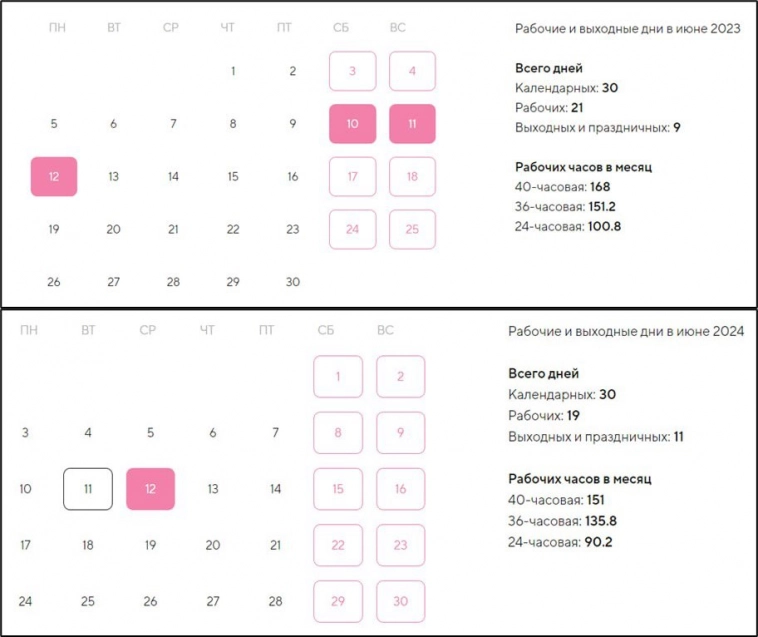 | ПН | ВТ | СР | ЧТ | ПТ | СБ | ВС |
|---|---|---|---|---|---|---|
| | | | 1 | 2 | 3 | 4 |
| 5 | 6 | 7 | 8 | 9 | 10 | 11 |
| 12 | 13 | 14 | 15 | 16 | 17 | 18 |
| 19 | 20 | 21 | 22 | 23 | 24 | 25 |
| 26 | 27 | 28 | 29 | 30 | | |

Рабочие и выходные дни в июне 2023

Всего дней
Календарных: 30
Рабочих: 21
Выходных и праздничных: 9

Рабочих часов в месяц
40-часовая: 168
36-часовая: 151.2
24-часовая: 100.8

| ПН | ВТ | СР | ЧТ | ПТ | СБ | ВС |
|---|---|---|---|---|---|---|
| | | | | | 1 | 2 |
| 3 | 4 | 5 | 6 | 7 | 8 | 9 |
| 10 | 11 | 12 | 13 | 14 | 15 | 16 |
| 17 | 18 | 19 | 20 | 21 | 22 | 23 |
| 24 | 25 | 26 | 27 | 28 | 29 | 30 |

Рабочие и выходные дни в июне 2024

Всего дней
Календарных: 30
Рабочих: 19
Выходных и праздничных: 11

Рабочих часов в месяц
40-часовая: 151
36-часовая: 135.8
24-часовая: 90.2