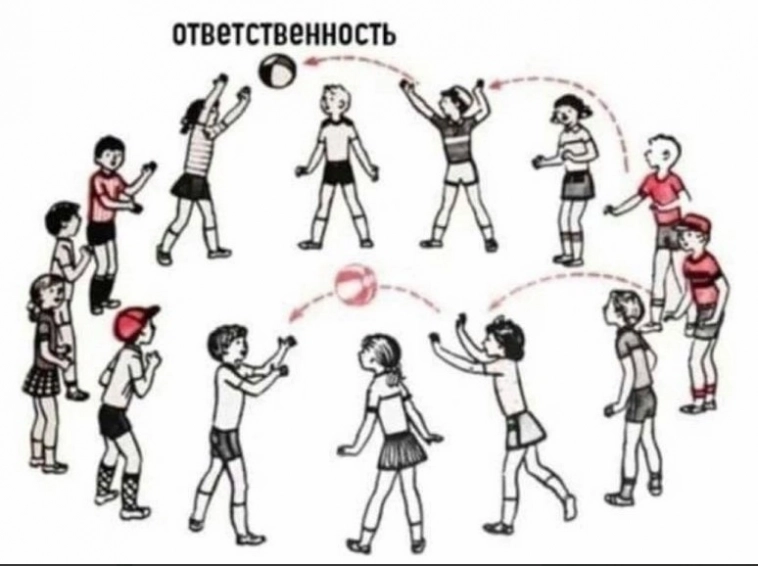 ответственность